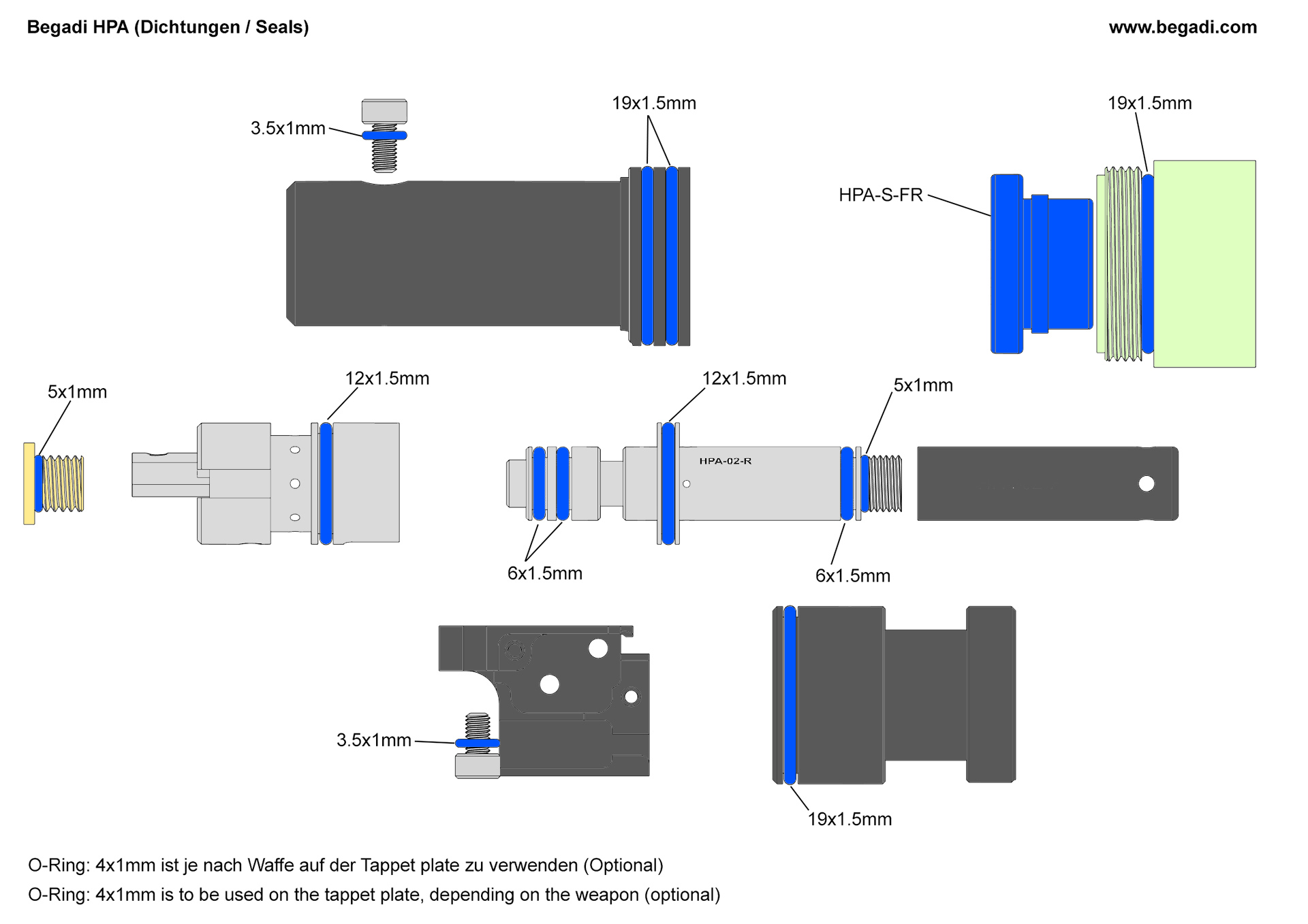 Begadi HPA (Dichtungen / Seals)

www.begadi.com

3.5x1mm

19x1.5mm

19x1.5mm

HPA-S-FR

5x1mm

12x1.5mm

12x1.5mm

5x1mm

HPA-02-R

6x1.5mm

6x1.5mm

3.5x1mm

19x1.5mm

O-Ring: 4x1mm ist je nach Waffe auf der Tappet plate zu verwenden (Optional)

O-Ring: 4x1mm is to be used on the tappet plate, depending on the weapon (optional)